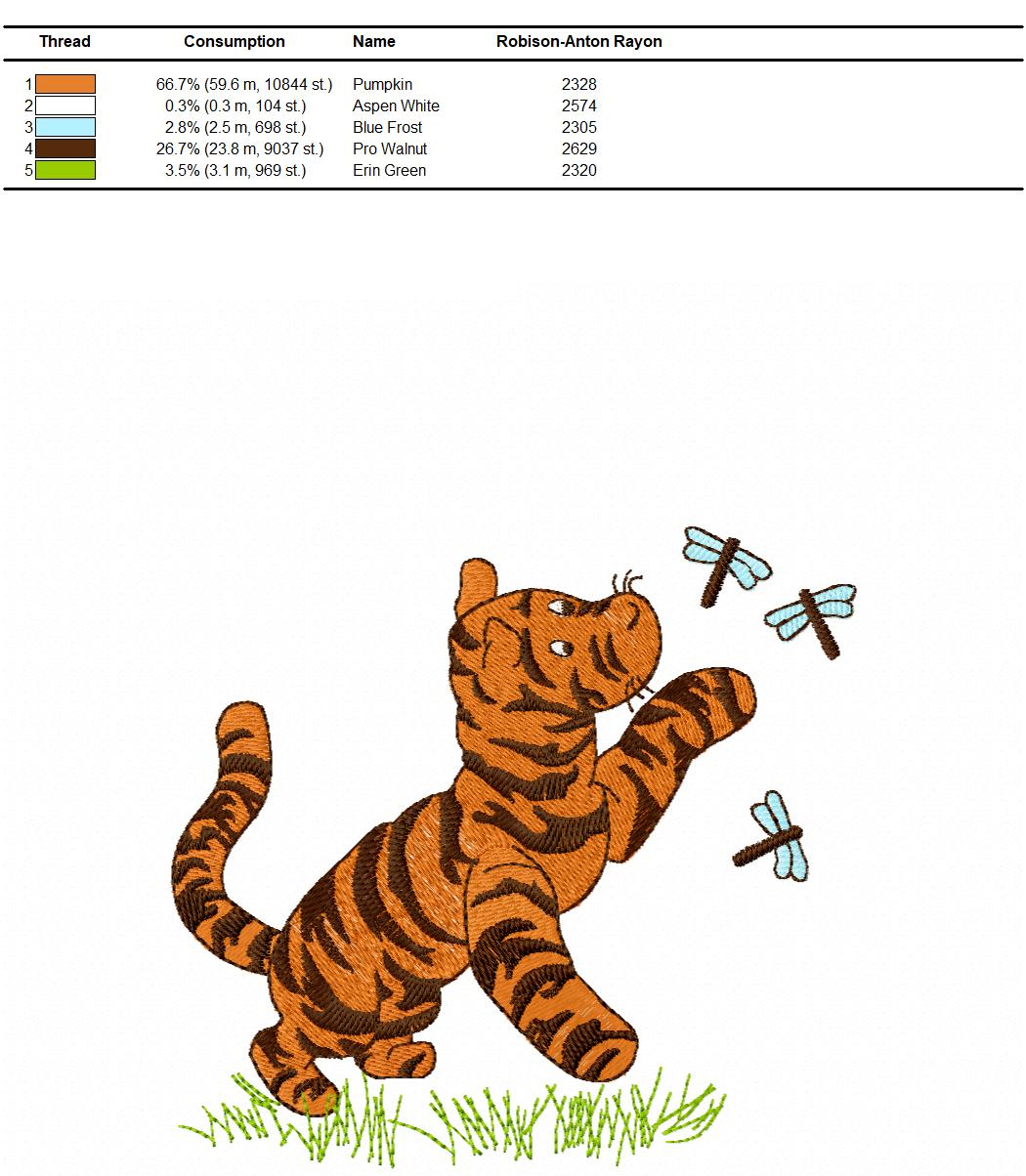 | Thread | Consumption | Name | Robison-Anton Rayon |
|---|---|---|---|
| 1 | 66.7% (59.6 m, 10844 st.) | Pumpkin | 2328 |
| 2 | 0.3% (0.3 m, 104 st.) | Aspen White | 2574 |
| 3 | 2.8% (2.5 m, 698 st.) | Blue Frost | 2305 |
| 4 | 26.7% (23.8 m, 9037 st.) | Pro Walnut | 2629 |
| 5 | 3.5% (3.1 m, 969 st.) | Erin Green | 2320 |